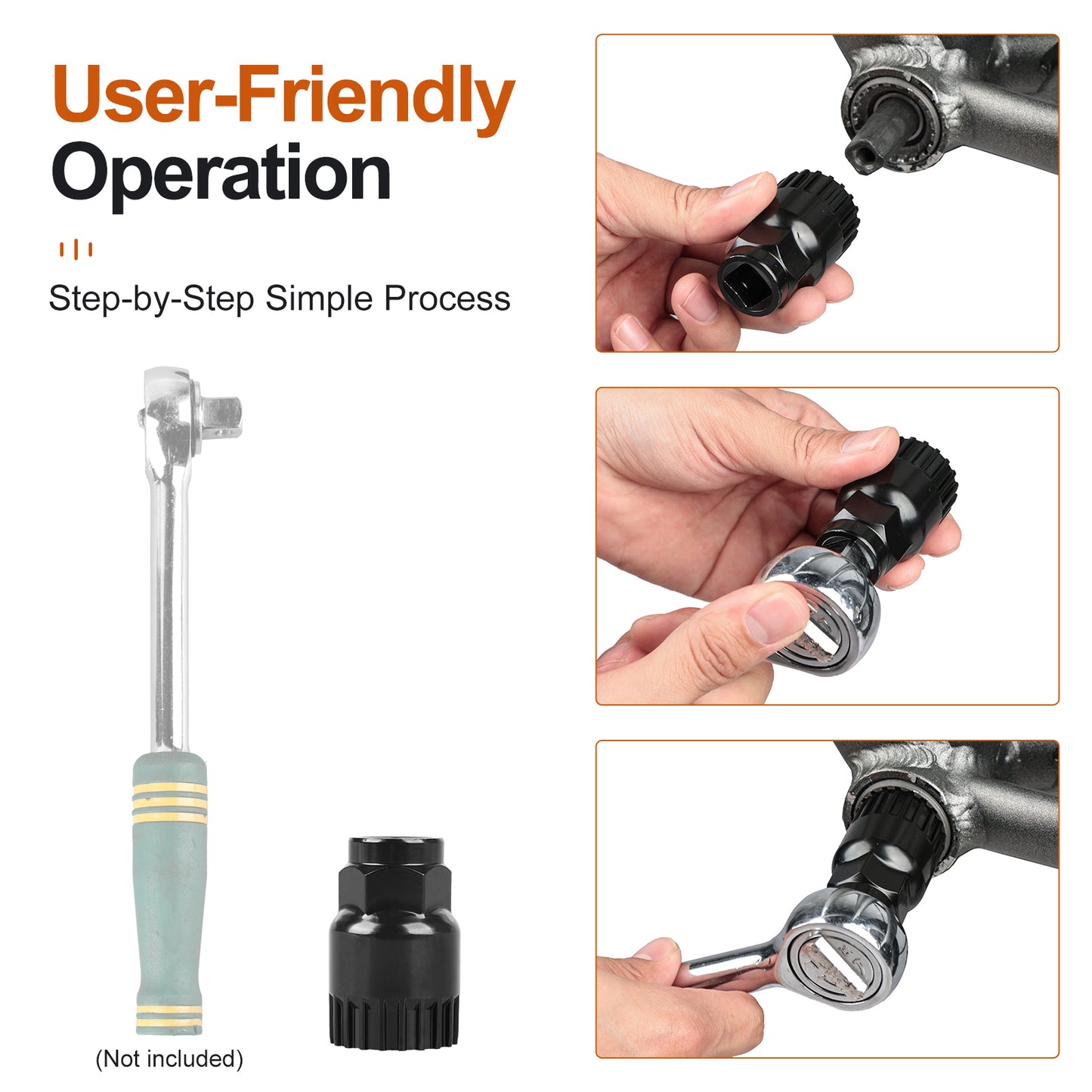 User-Friendly Operation

Step-by-Step Simple Process

(Not included)