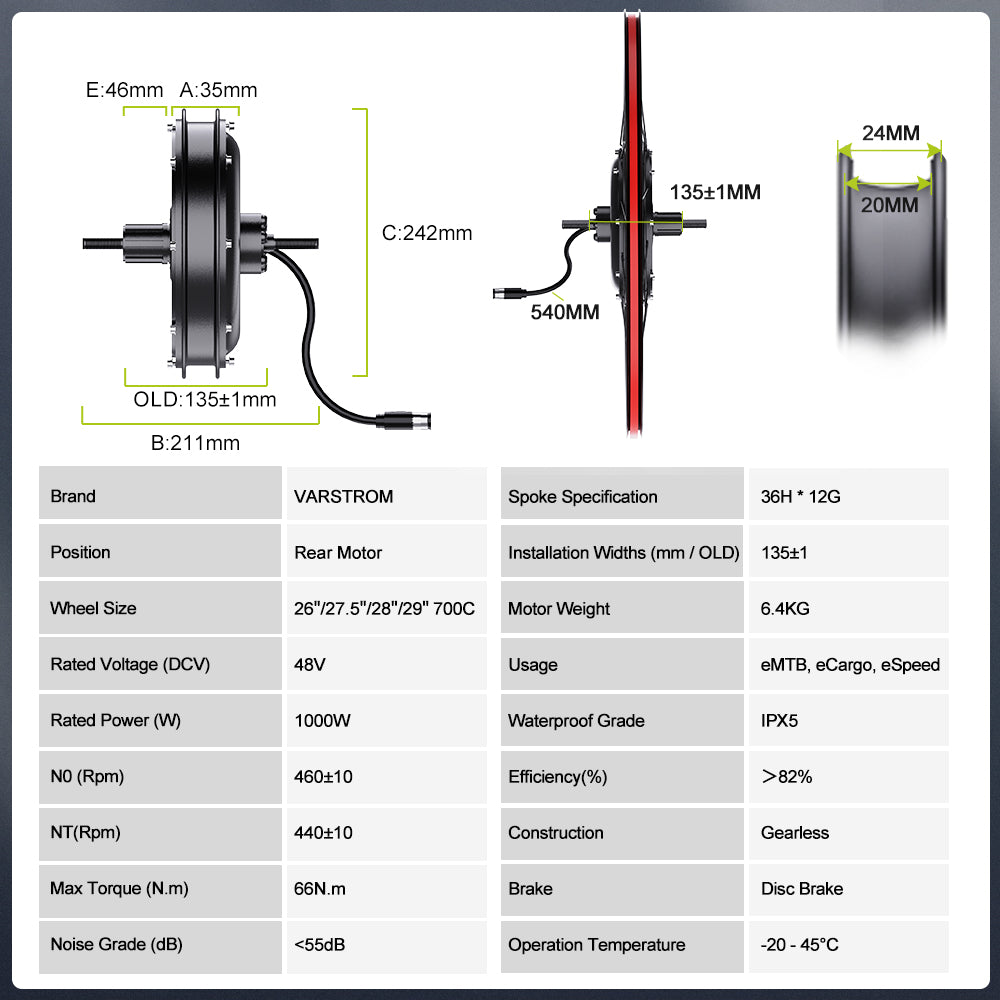 E:46mm A:35mm

C:242mm

OLD:135±1mm

B:211mm

135±1MM

540MM

24MM

20MM

| Brand | VARSTROM |
|---|---|
| Position | Rear Motor |
| Wheel Size | 26"/27.5"/28"/29" 700C |
| Rated Voltage (DCV) | 48V |
| Rated Power (W) | 1000W |
| N0 (Rpm) | 460±10 |
| NT(Rpm) | 440±10 |
| Max Torque (N.m) | 66N.m |
| Noise Grade (dB) | <55dB |

| Spoke Specification | 36H * 12G |
|---|---|
| Installation Widths (mm / OLD) | 135±1 |
| Motor Weight | 6.4KG |
| Usage | eMTB, eCargo, eSpeed |
| Waterproof Grade | IPX5 |
| Efficiency(%) | ＞82% |
| Construction | Gearless |
| Brake | Disc Brake |
| Operation Temperature | -20 - 45°C |