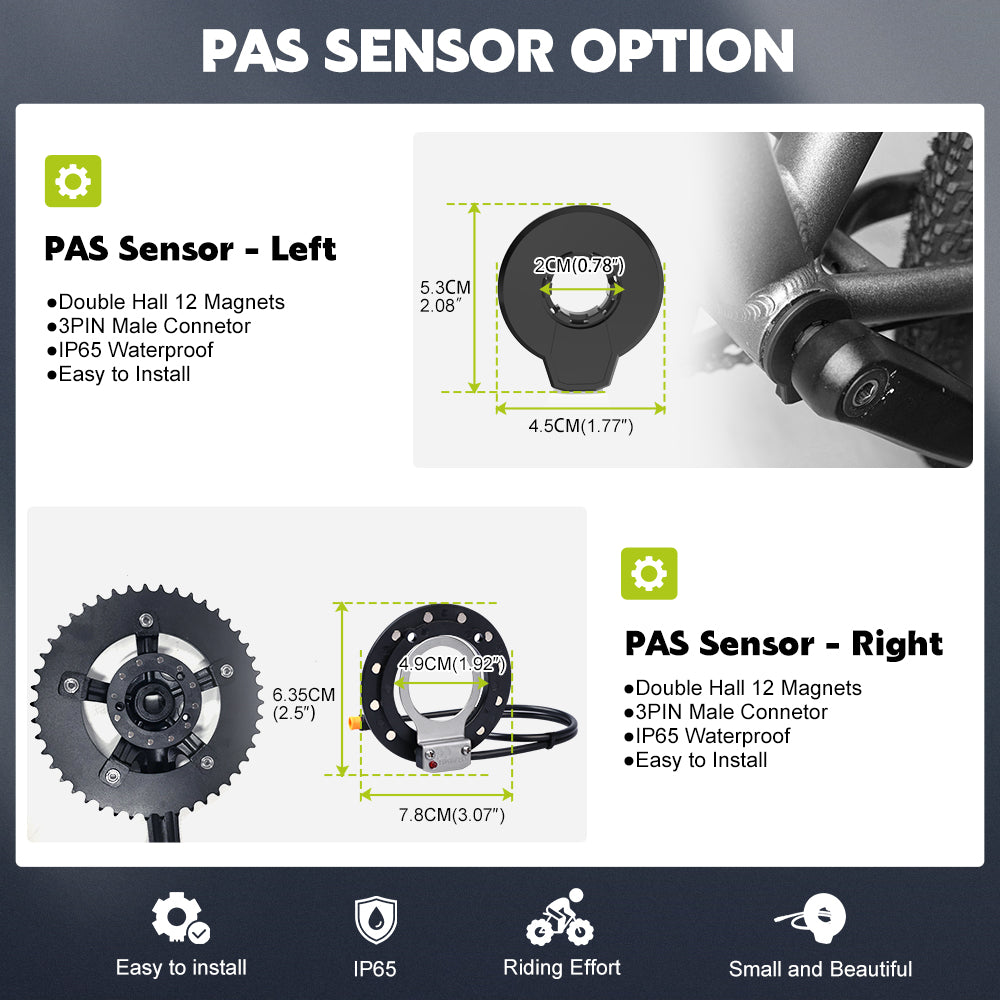 PAS SENSOR OPTION

PAS Sensor - Left

●Double Hall 12 Magnets
●3PIN Male Connetor
●IP65 Waterproof
●Easy to Install

5.3CM
2.08″

2CM(0.78″)

4.5CM(1.77″)

6.35CM
(2.5″)

4.9CM(1.92″)

7.8CM(3.07″)

PAS Sensor - Right

●Double Hall 12 Magnets
●3PIN Male Connetor
●IP65 Waterproof
●Easy to Install

Easy to install

IP65

Riding Effort

Small and Beautiful